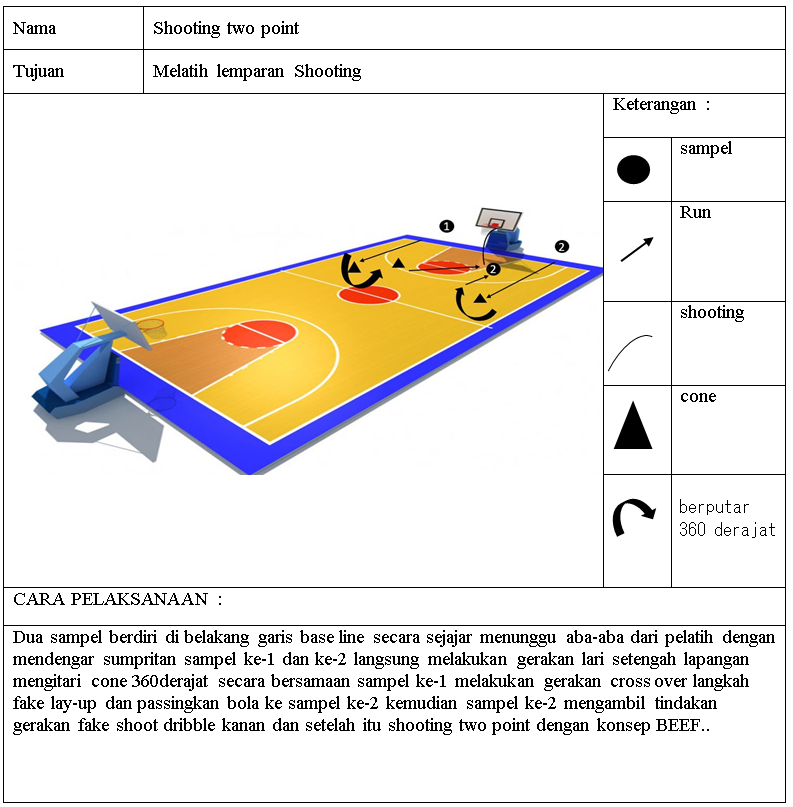 | Nama | Shooting two point |
|---|---|
| Tujuan | Melatih lemparan Shooting |

1

2

2

Keterangan :

| | sampel |
|---|---|
| | Run |
| | shooting |
| | cone |
| | berputar 360 derajat |

CARA PELAKSANAAN :

Dua sampel berdiri di belakang garis base line secara sejajar menunggu aba-aba dari pelatih dengan mendengar sumpritan sampel ke-1 dan ke-2 langsung melakukan gerakan lari setengah lapangan mengitari cone 360derajat secara bersamaan sampel ke-1 melakukan gerakan cross over langkah fake lay-up dan passingkan bola ke sampel ke-2 kemudian sampel ke-2 mengambil tindakan gerakan fake shoot dribble kanan dan setelah itu shooting two point dengan konsep BEEF..